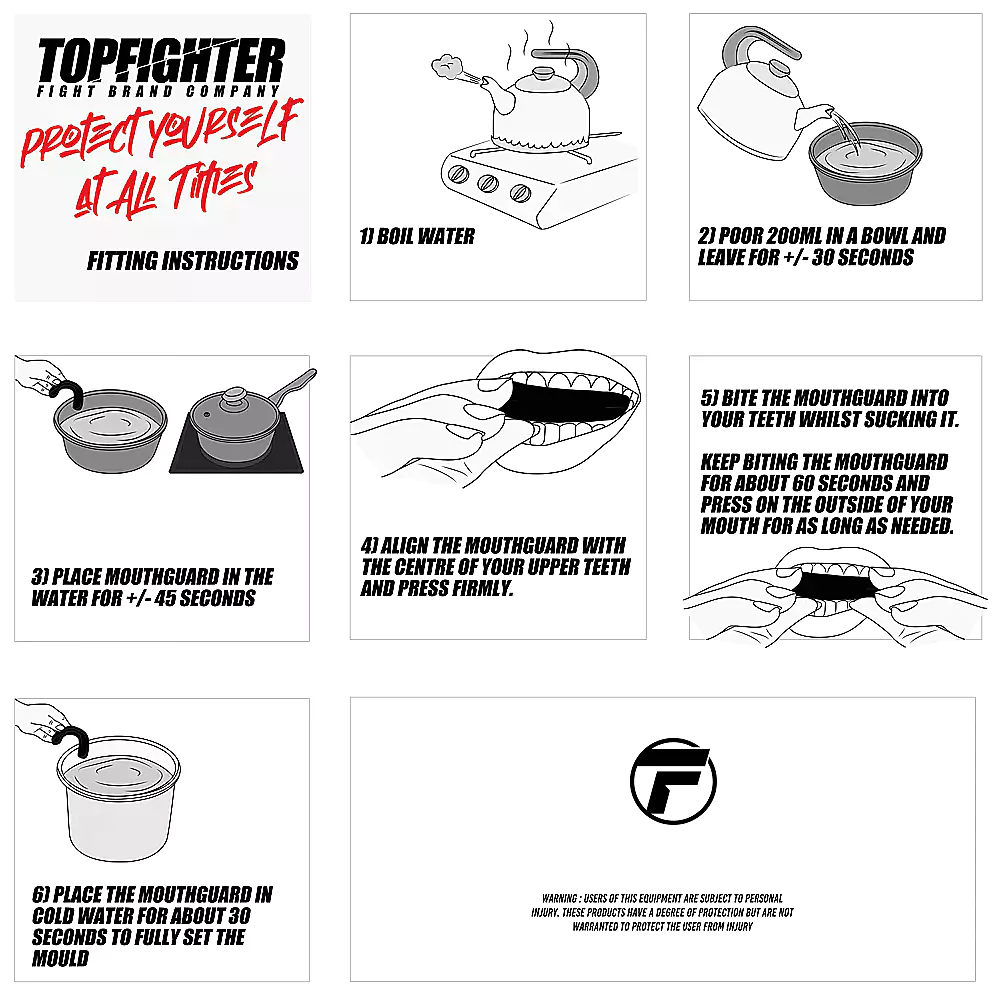 TOPFIGHTER
FIGHT BRAND COMPANY

PROTECT YOURSELF AT ALL TIMES

FITTING INSTRUCTIONS

1) BOIL WATER

2) POOR 200ML IN A BOWL AND LEAVE FOR +/- 30 SECONDS

3) PLACE MOUTHGUARD IN THE WATER FOR +/- 45 SECONDS

4) ALIGN THE MOUTHGUARD WITH THE CENTRE OF YOUR UPPER TEETH AND PRESS FIRMLY.

5) BITE THE MOUTHGUARD INTO YOUR TEETH WHILST SUCKING IT.

KEEP BITING THE MOUTHGUARD FOR ABOUT 60 SECONDS AND PRESS ON THE OUTSIDE OF YOUR MOUTH FOR AS LONG AS NEEDED.

6) PLACE THE MOUTHGUARD IN COLD WATER FOR ABOUT 30 SECONDS TO FULLY SET THE MOULD

F

WARNING : USERS OF THIS EQUIPMENT ARE SUBJECT TO PERSONAL INJURY. THESE PRODUCTS HAVE A DEGREE OF PROTECTION BUT ARE NOT WARRANTED TO PROTECT THE USER FROM INJURY