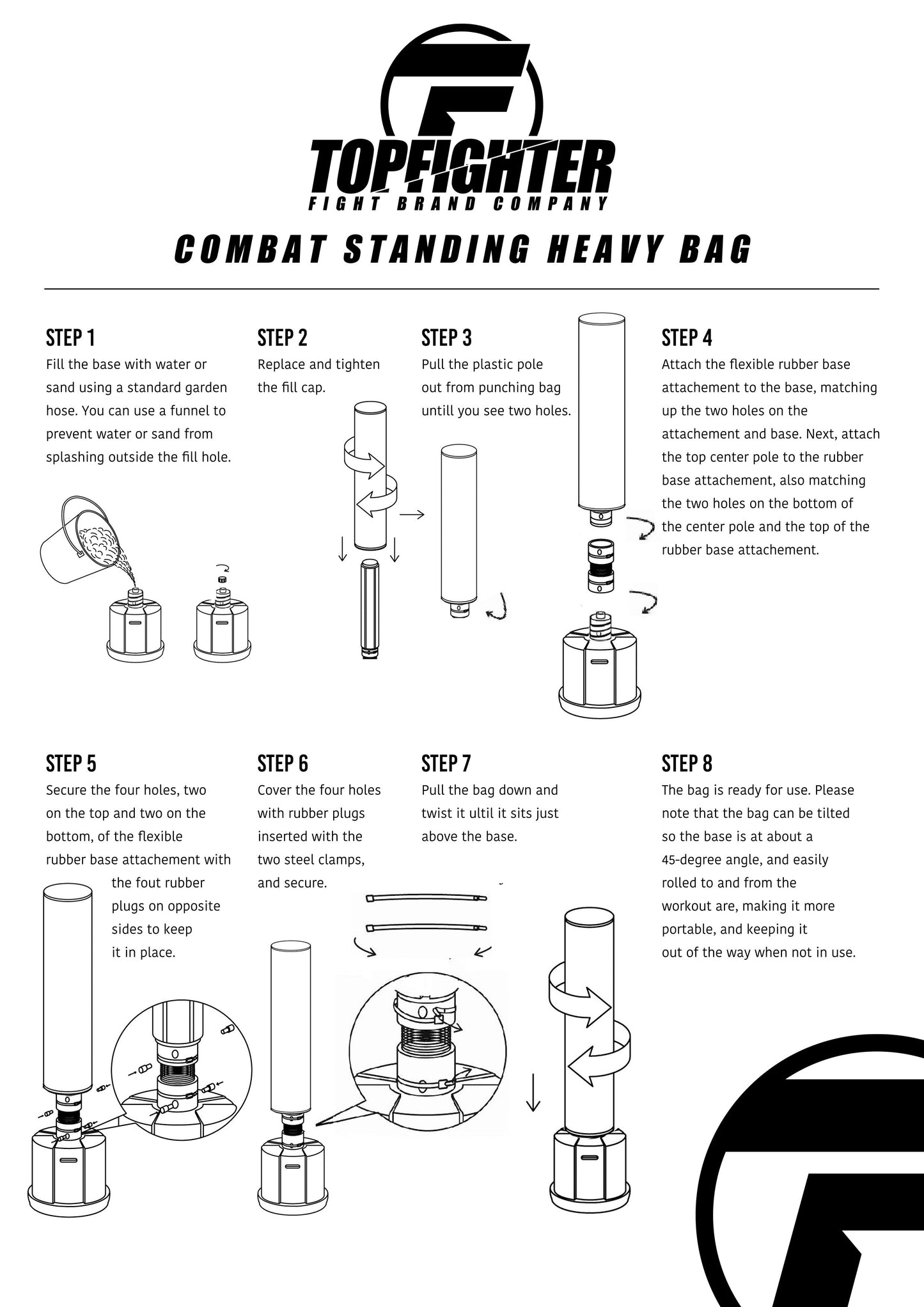 TOPFIGHTER
FIGHT BRAND COMPANY

COMBAT STANDING HEAVY BAG

STEP 1
Fill the base with water or sand using a standard garden hose. You can use a funnel to prevent water or sand from splashing outside the fill hole.

STEP 2
Replace and tighten the fill cap.

STEP 3
Pull the plastic pole out from punching bag untill you see two holes.

STEP 4
Attach the flexible rubber base attachement to the base, matching up the two holes on the attachement and base. Next, attach the top center pole to the rubber base attachement, also matching the two holes on the bottom of the center pole and the top of the rubber base attachement.

STEP 5
Secure the four holes, two on the top and two on the bottom, of the flexible rubber base attachement with the fout rubber plugs on opposite sides to keep it in place.

STEP 6
Cover the four holes with rubber plugs inserted with the two steel clamps, and secure.

STEP 7
Pull the bag down and twist it ultil it sits just above the base.

STEP 8
The bag is ready for use. Please note that the bag can be tilted so the base is at about a 45-degree angle, and easily rolled to and from the workout are, making it more portable, and keeping it out of the way when not in use.